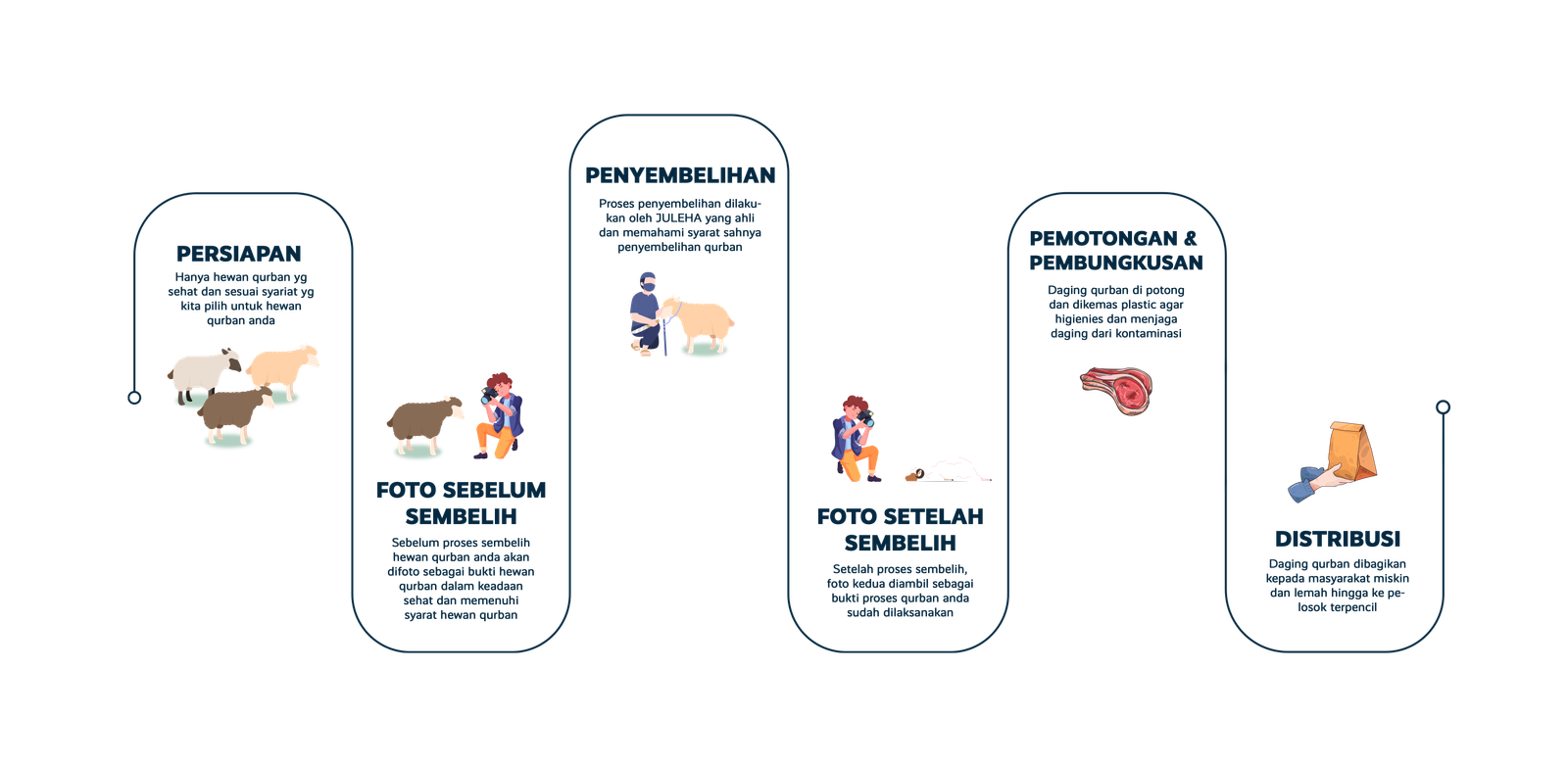 PERSIAPAN

Hanya hewan qurban yg sehat dan sesuai syariat yg kita pilih untuk hewan qurban anda

FOTO SEBELUM SEMBELIH

Sebelum proses sembelih hewan qurban anda akan difoto sebagai bukti hewan qurban dalam keadaan sehat dan memenuhi syarat hewan qurban

PENYEMBELIHAN

Proses penyembelihan dilakukan oleh JULEHA yang ahli dan memahami syarat sahnya penyembelihan qurban

FOTO SETELAH SEMBELIH

Setelah proses sembelih, foto kedua diambil sebagai bukti proses qurban anda sudah dilaksanakan

PEMOTONGAN & PEMBUNGKUSAN

Daging qurban di potong dan dikemas plastic agar higienies dan menjaga daging dari kontaminasi

DISTRIBUSI

Daging qurban dibagikan kepada masyarakat miskin dan lemah hingga ke pelosok terpencil